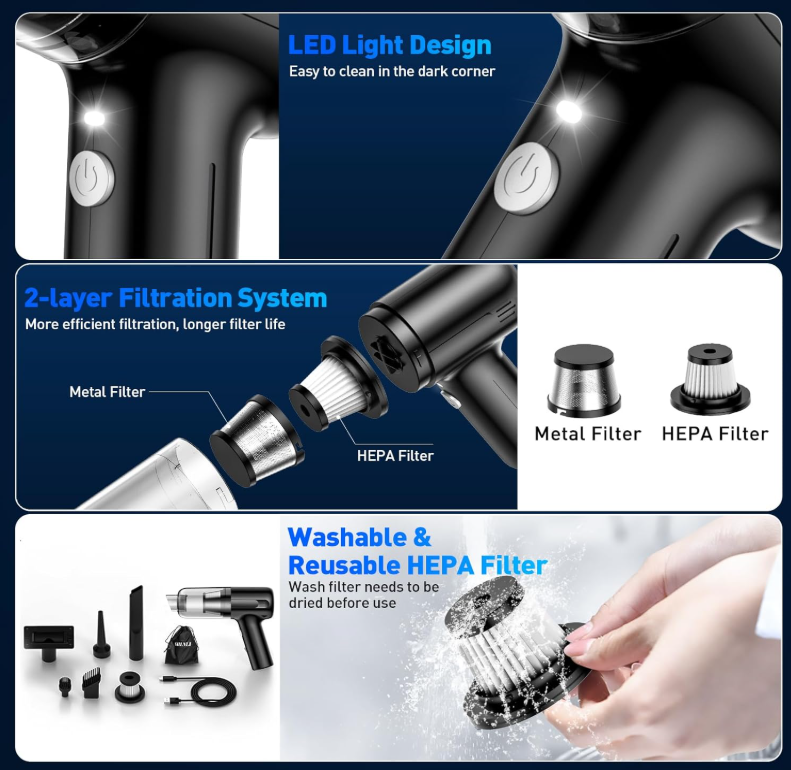 LED Light Design
Easy to clean in the dark corner

2-layer Filtration System
More efficient filtration, longer filter life

Metal Filter

HEPA Filter

Metal Filter HEPA Filter

Washable & Reusable HEPA Filter
Wash filter needs to be dried before use